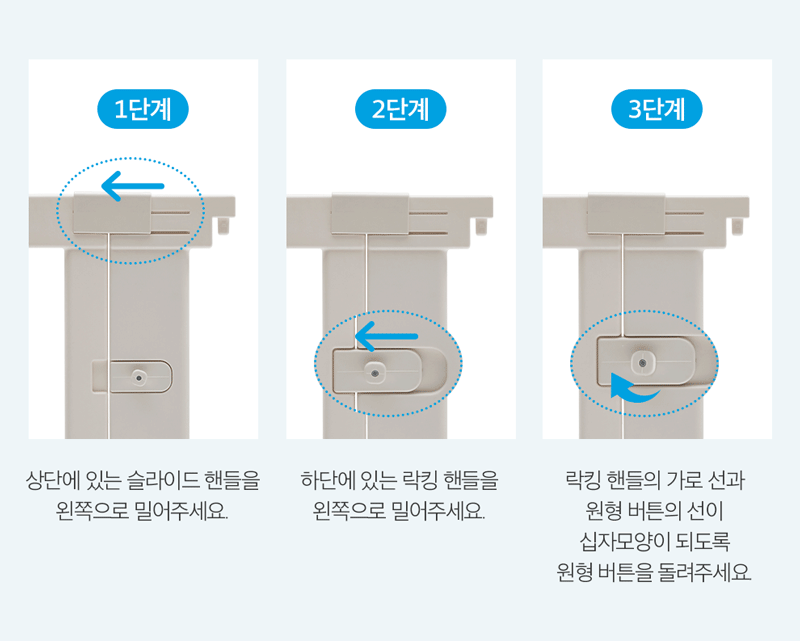 1단계

상단에 있는 슬라이드 핸들을 왼쪽으로 밀어주세요.

2단계

하단에 있는 락킹 핸들을 왼쪽으로 밀어주세요.

3단계

락킹 핸들의 가로 선과 원형 버튼의 선이 십자모양이 되도록 원형 버튼을 돌려주세요.