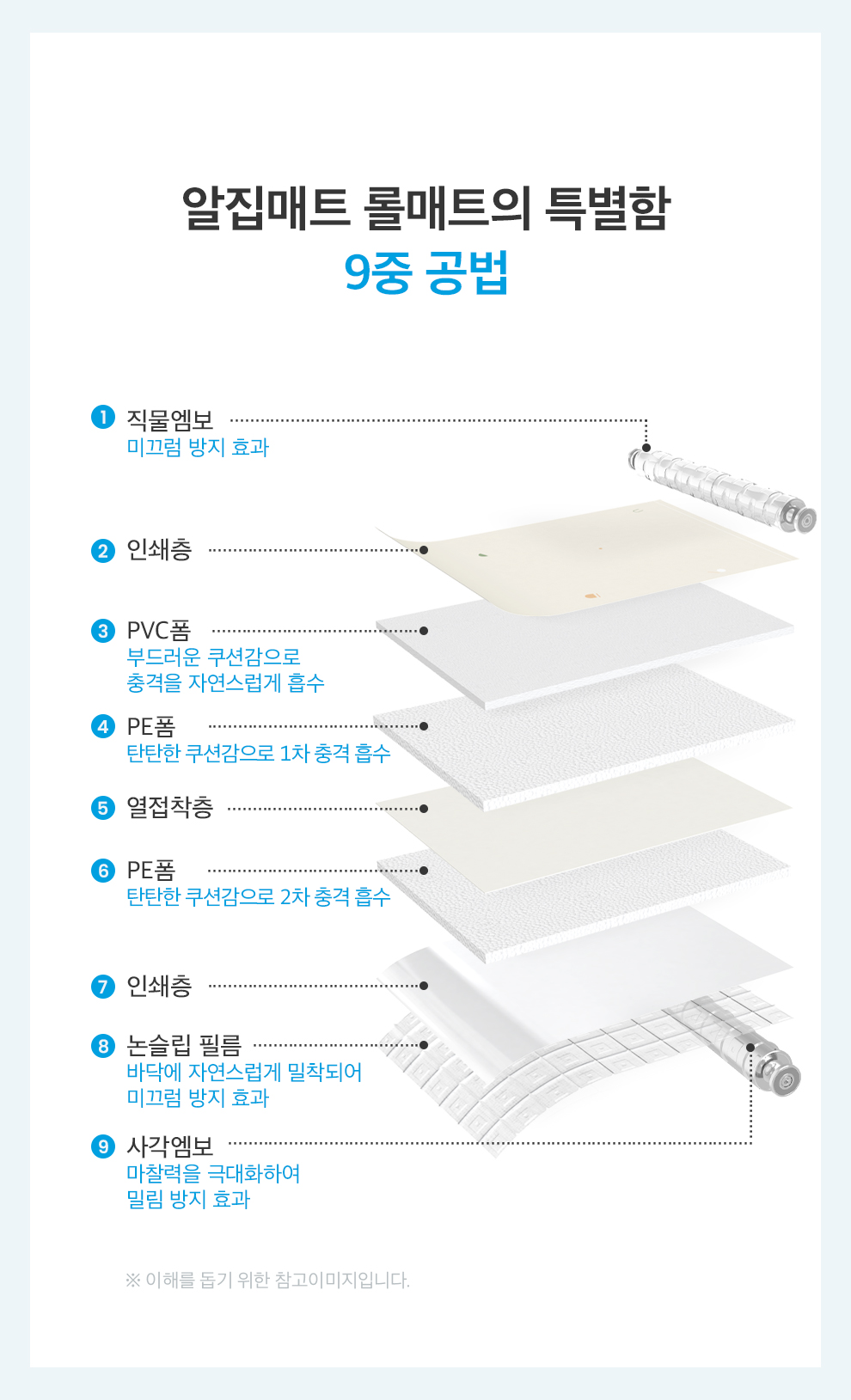 알집매트 롤매트의 특별함
9중 공법

1 직물엠보
미끄럼 방지 효과

2 인쇄층

3 PVC폼
부드러운 쿠션감으로
충격을 자연스럽게 흡수

4 PE폼
탄탄한 쿠션감으로 1차 충격 흡수

5 열접착층

6 PE폼
탄탄한 쿠션감으로 2차 충격 흡수

7 인쇄층

8 논슬립 필름
바닥에 자연스럽게 밀착되어
미끄럼 방지 효과

9 사각엠보
마찰력을 극대화하여
밀림 방지 효과

※ 이해를 돕기 위한 참고이미지입니다.